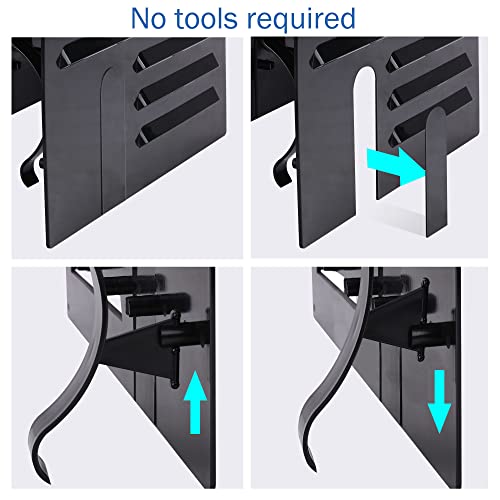 No tools required