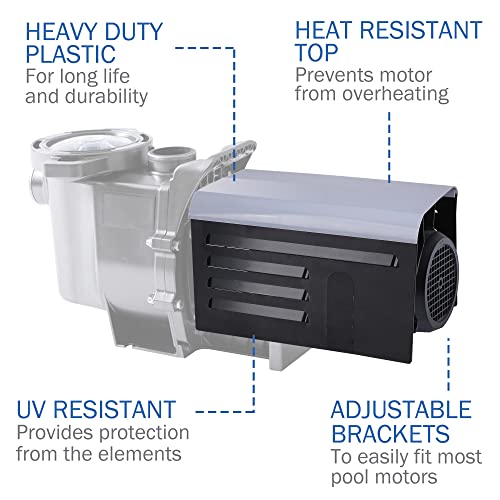 HEAVY DUTY PLASTIC
For long life and durability

HEAT RESISTANT TOP
Prevents motor from overheating

UV RESISTANT
Provides protection from the elements

ADJUSTABLE BRACKETS
To easily fit most pool motors